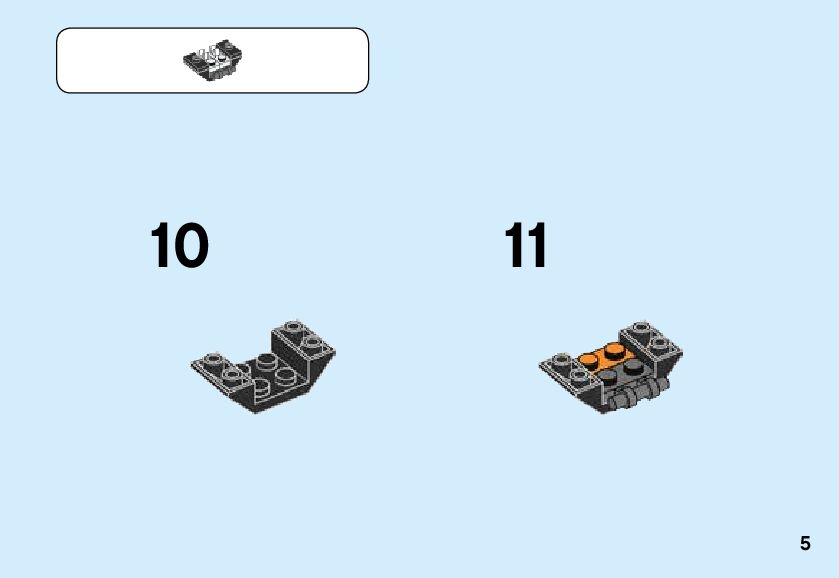 10

11

5