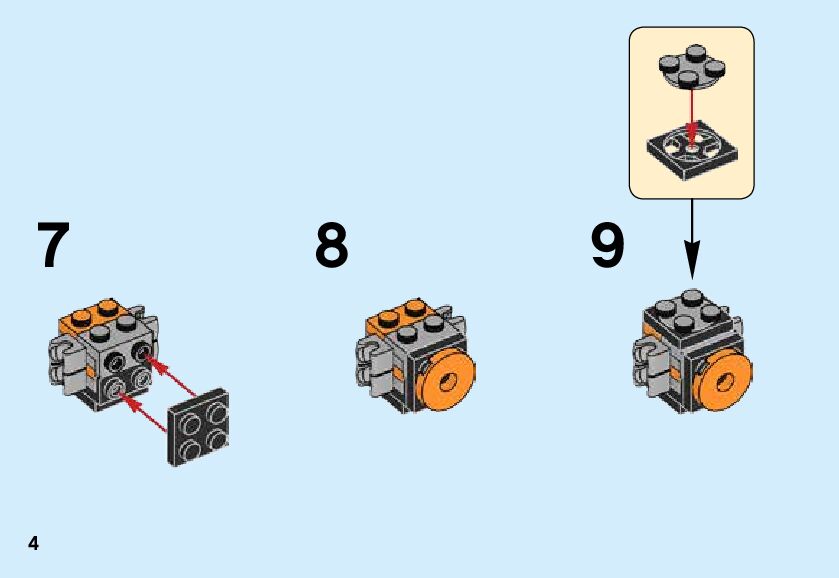 7

8

9

4