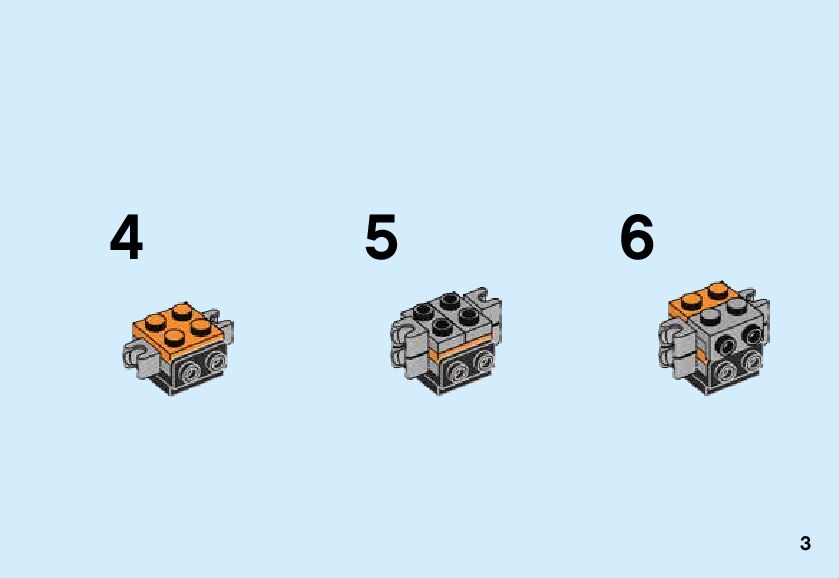 4

5

6

3