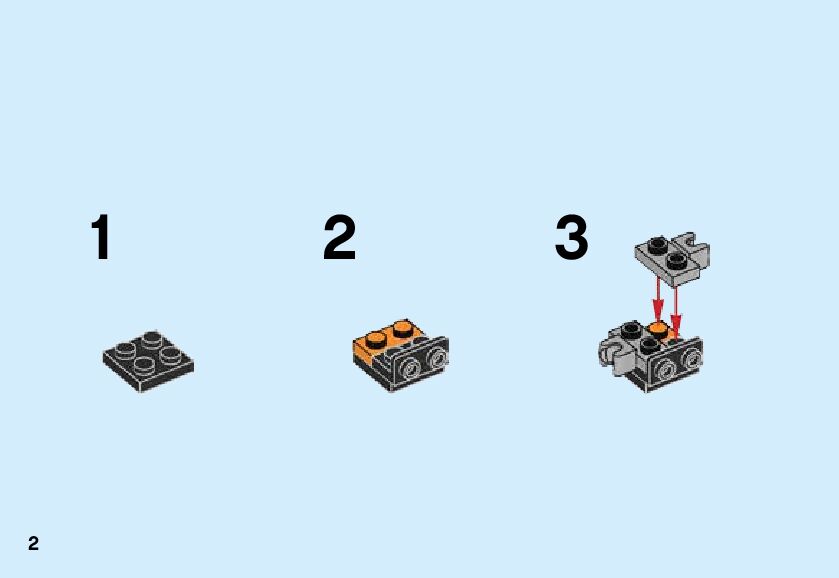 1

2

3

2