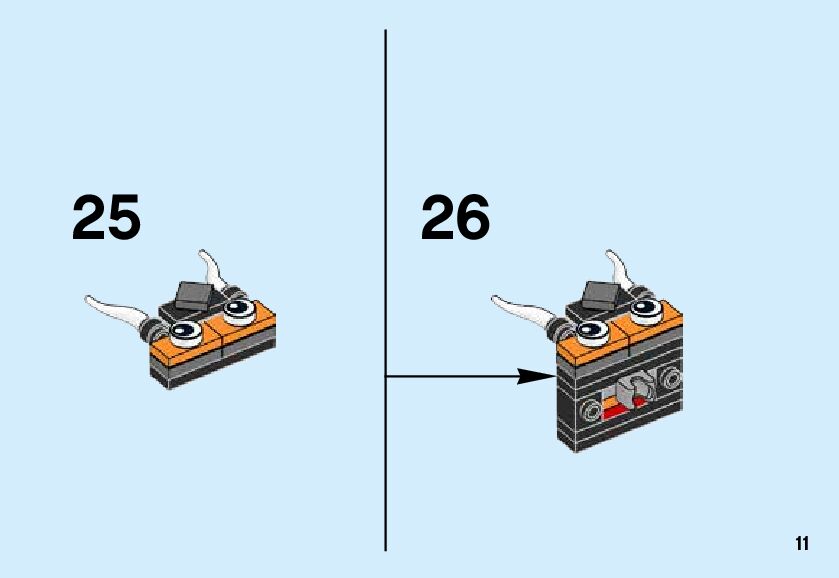 25

26

11