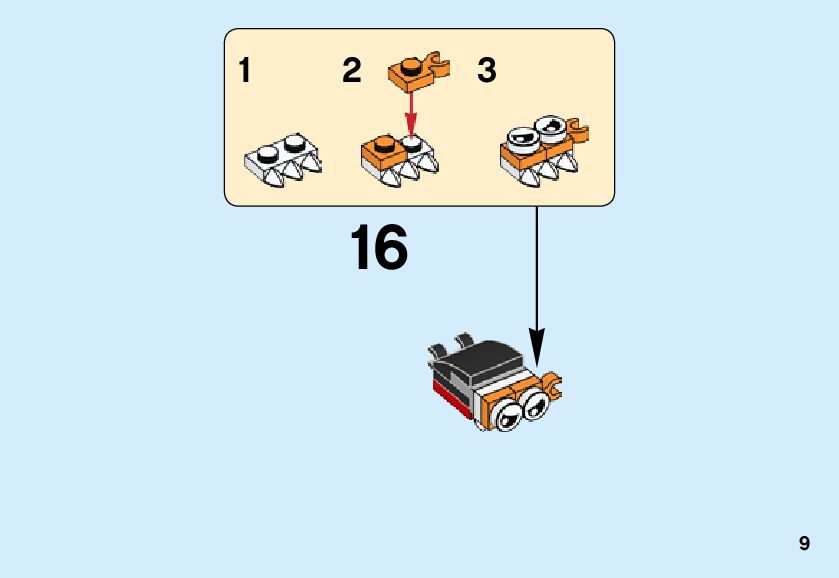 1 2 3

16

9