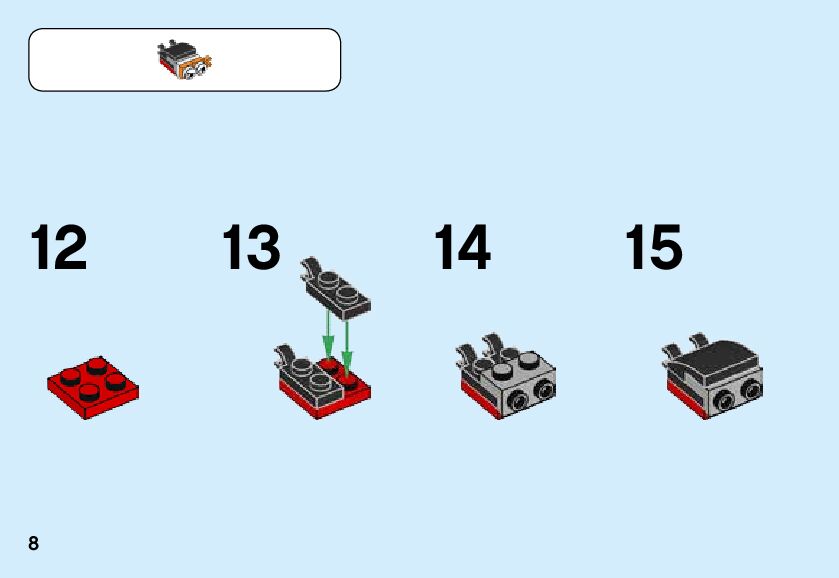 12

13

14

15

8