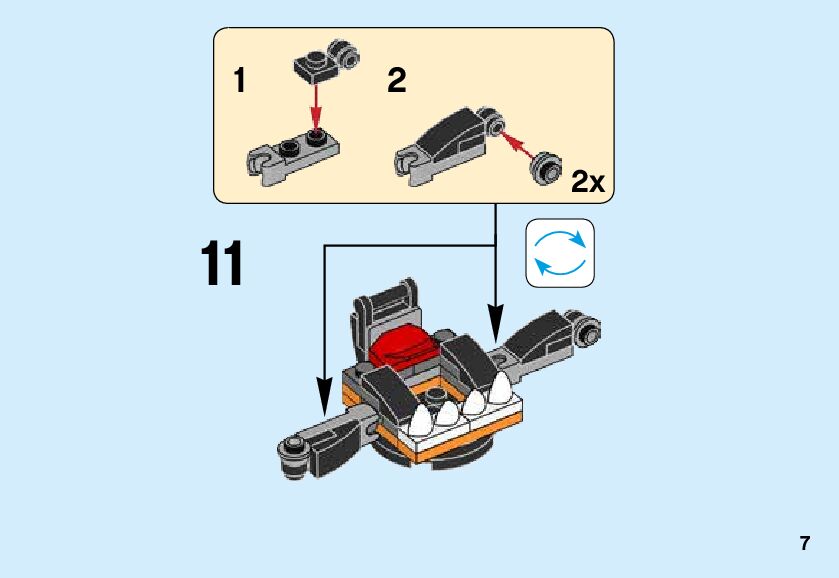 1

2

2x

11

7