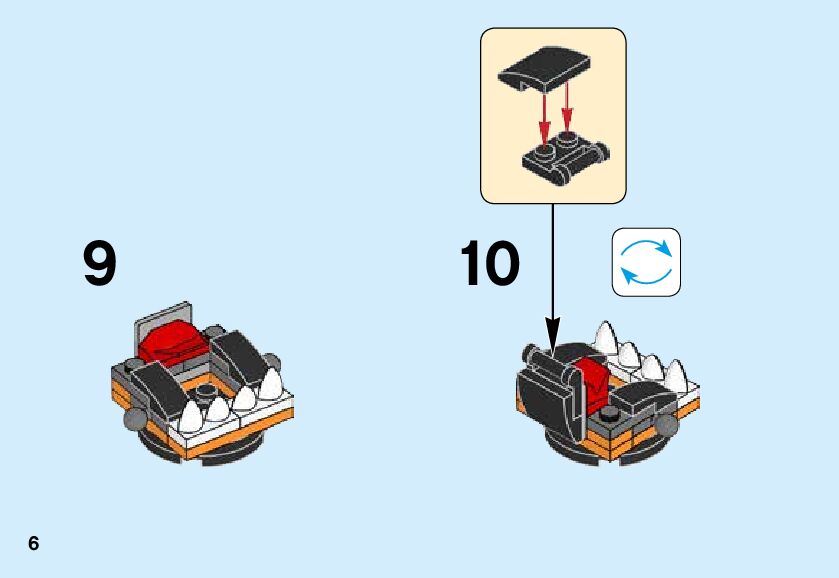 9

10

6