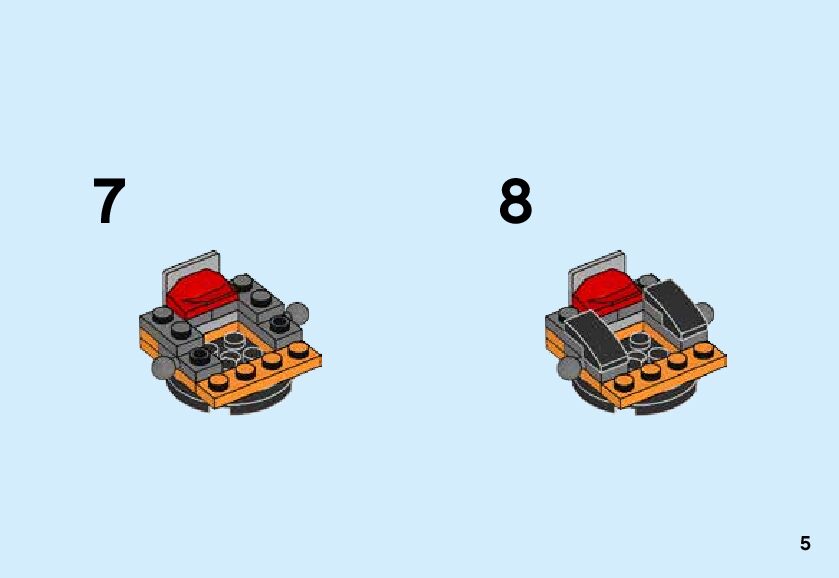 7

8

5