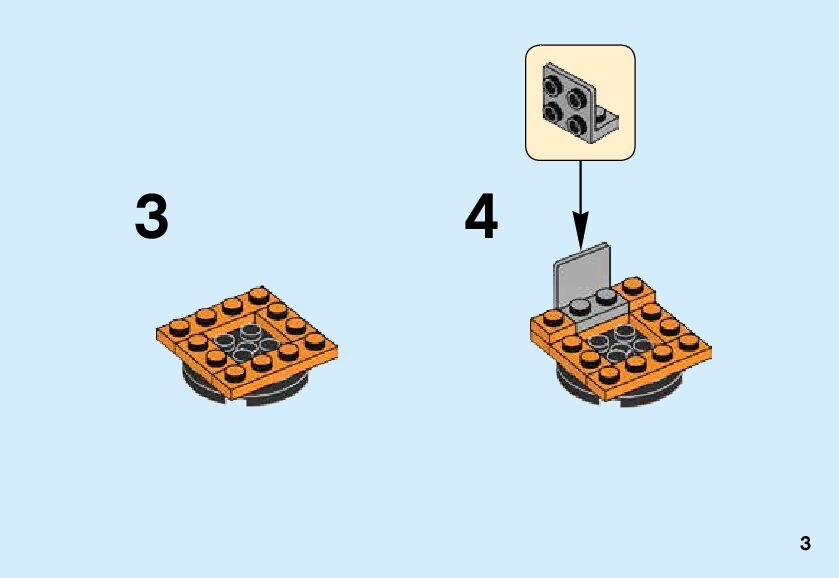 3

4

3