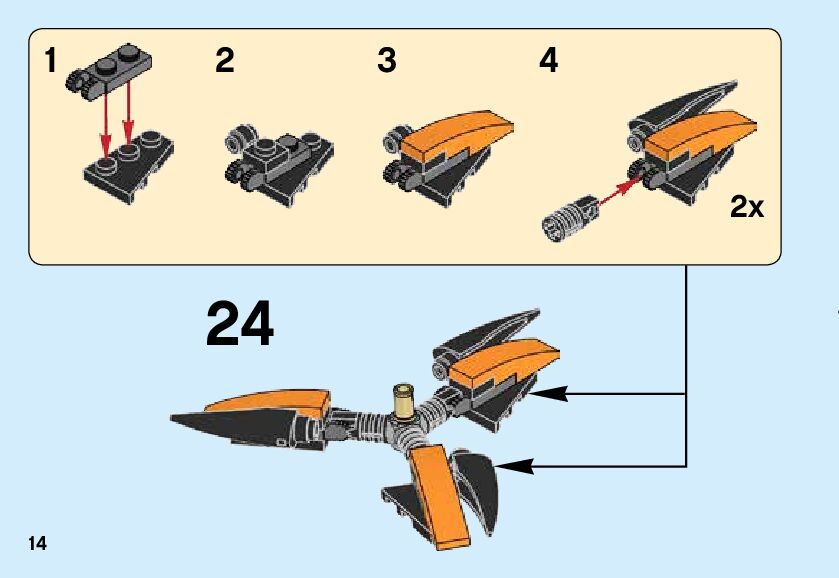 1
2
3
4
2x

24

14