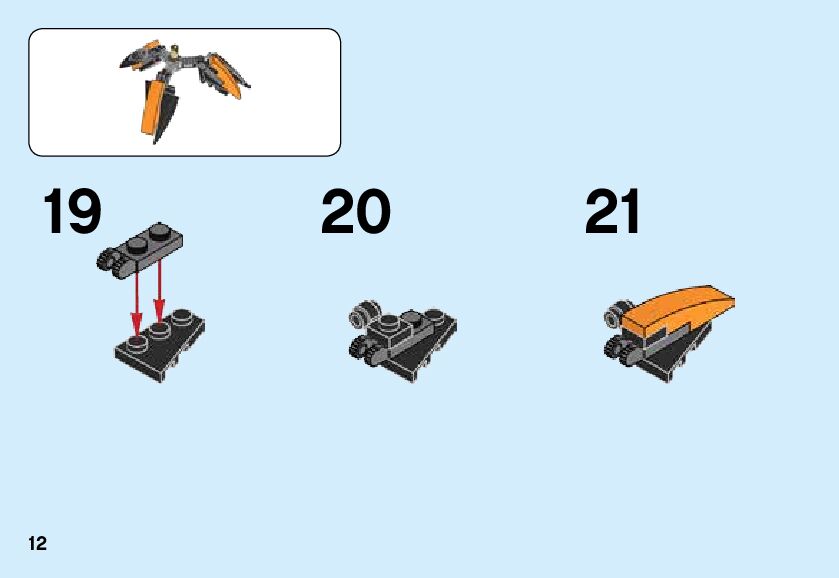 19

20

21

12