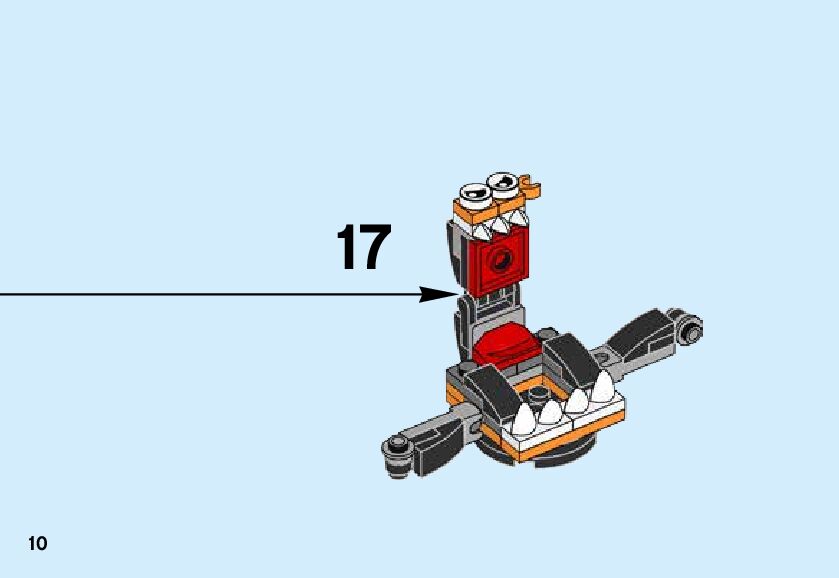 17

10