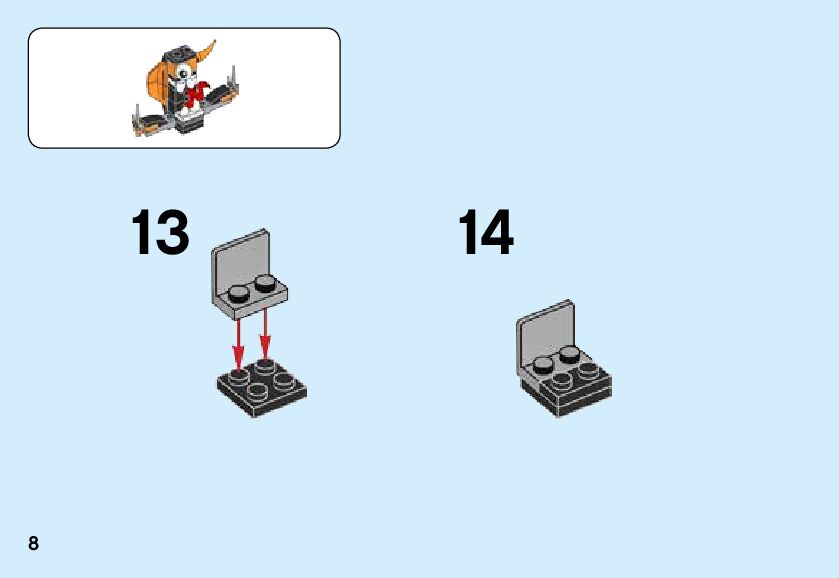 13

14

8