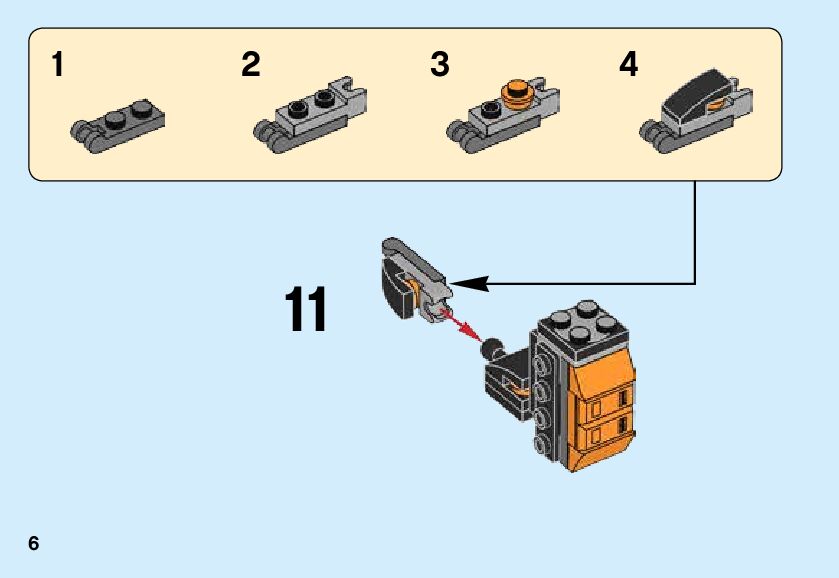 1

2

3

4

11

6