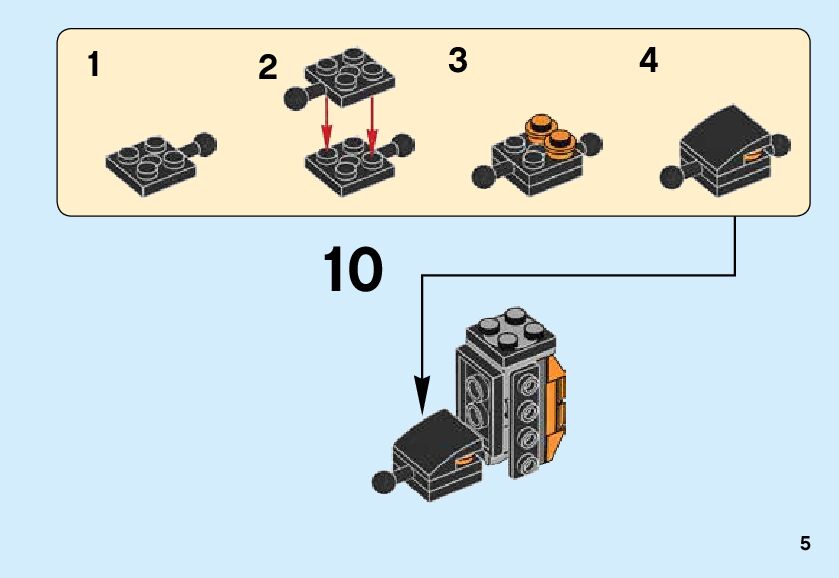 1
2
3
4

10

5