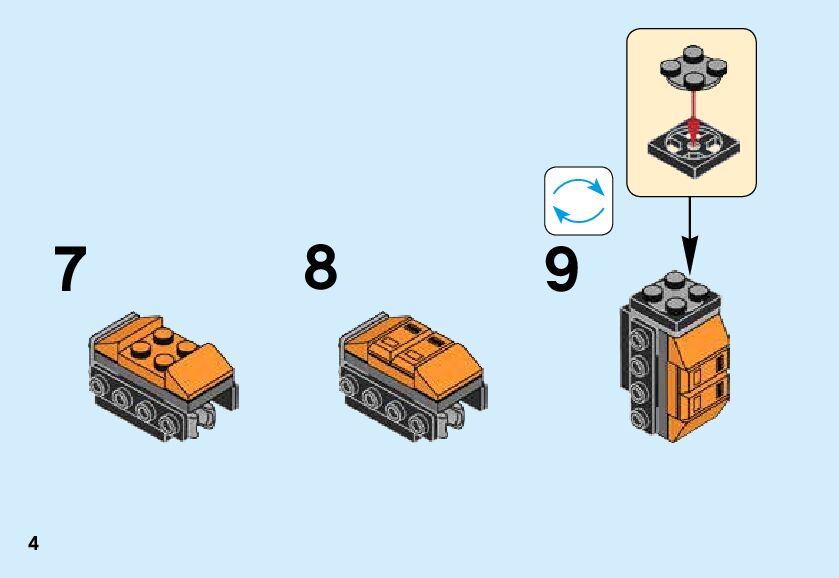 7

8

9

4