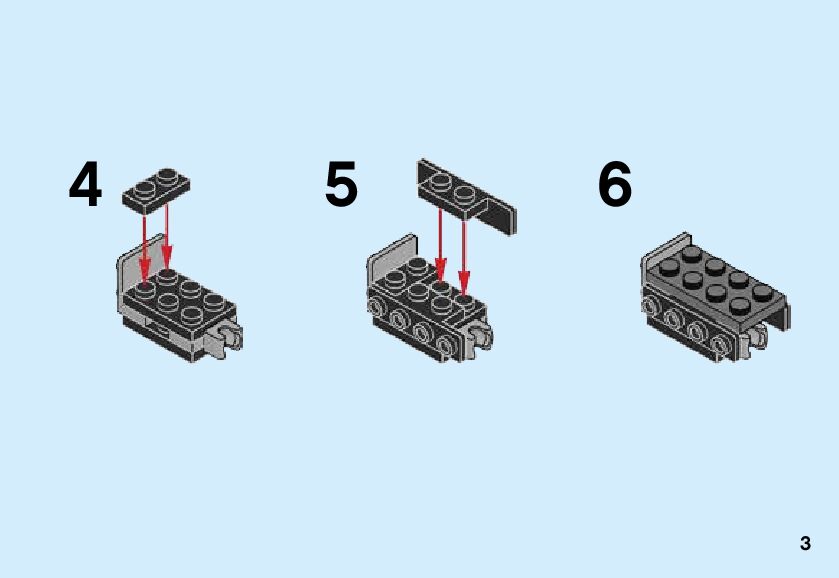 4

5

6

3