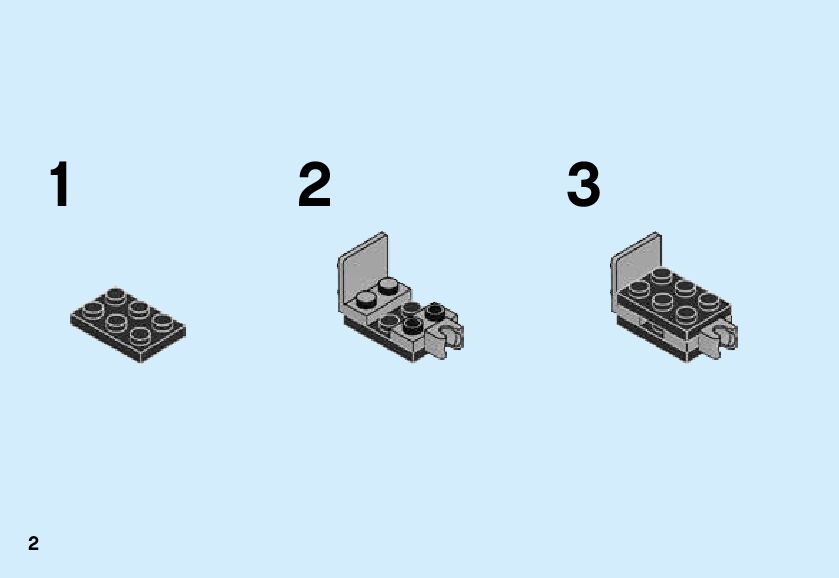 1

2

3

2