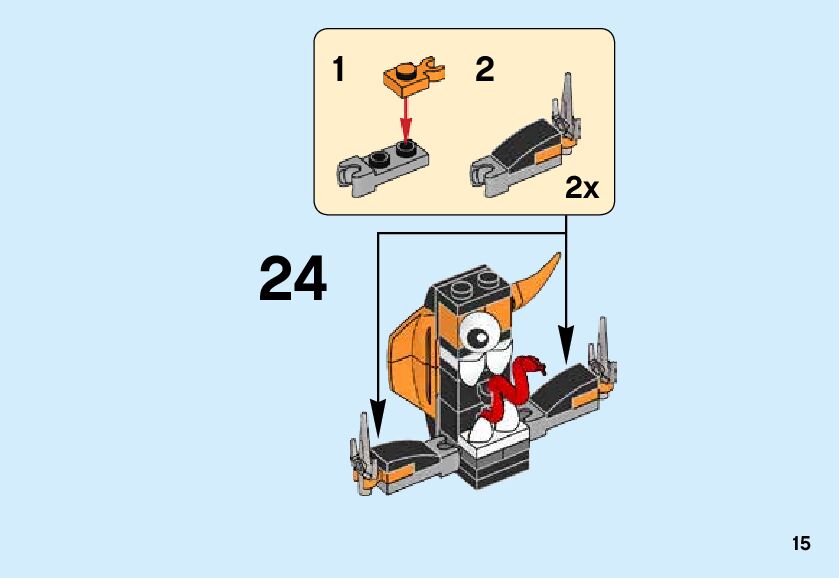 1

2

2x

24

15