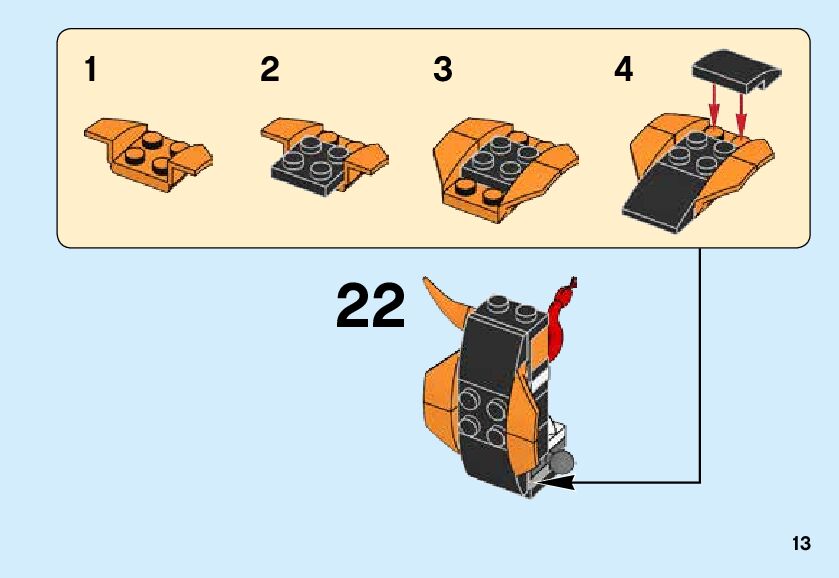 1

2

3

4

22

13