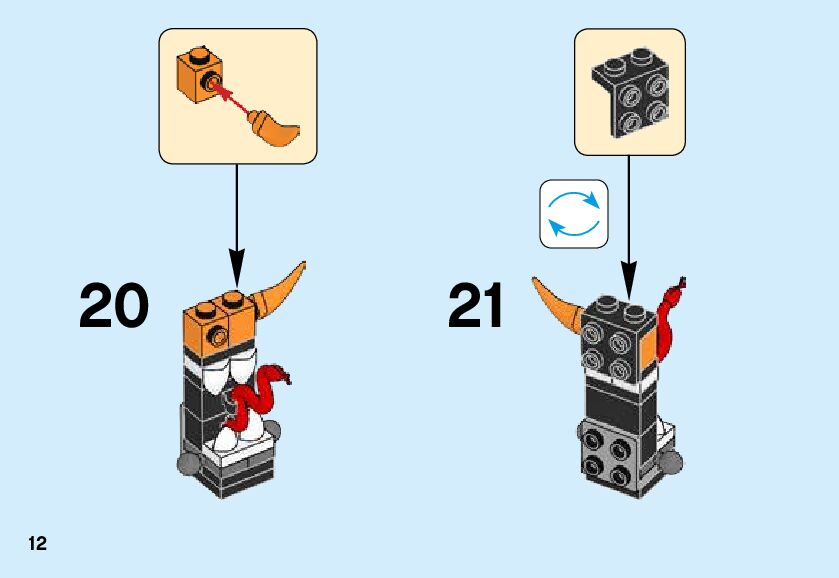 20

21

12