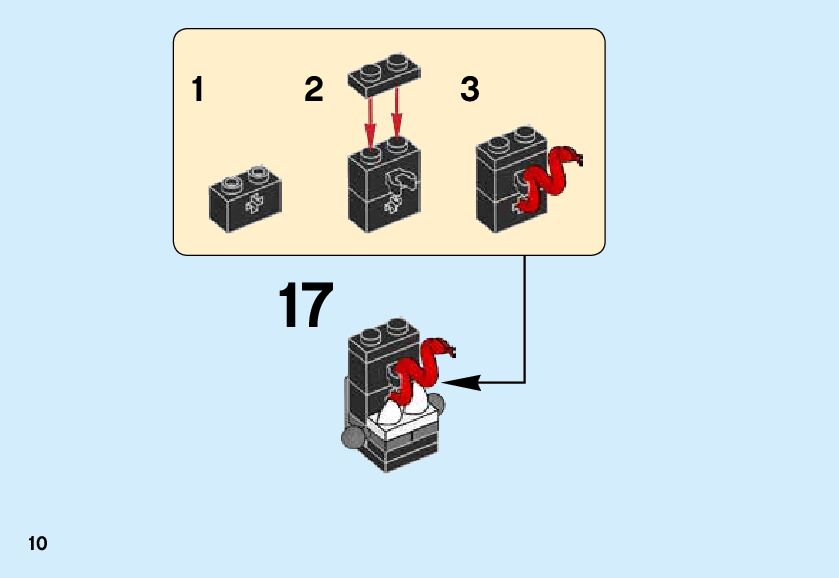 1

2

3

17

10