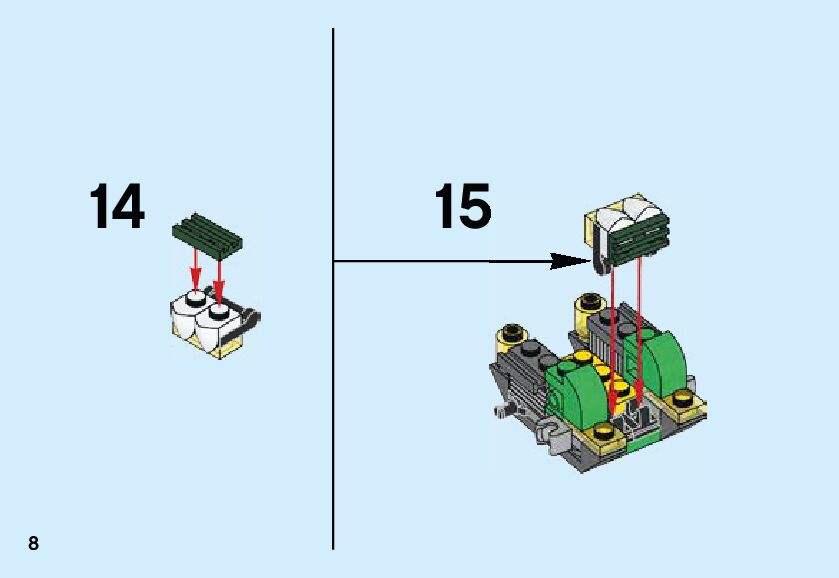 14

15

8