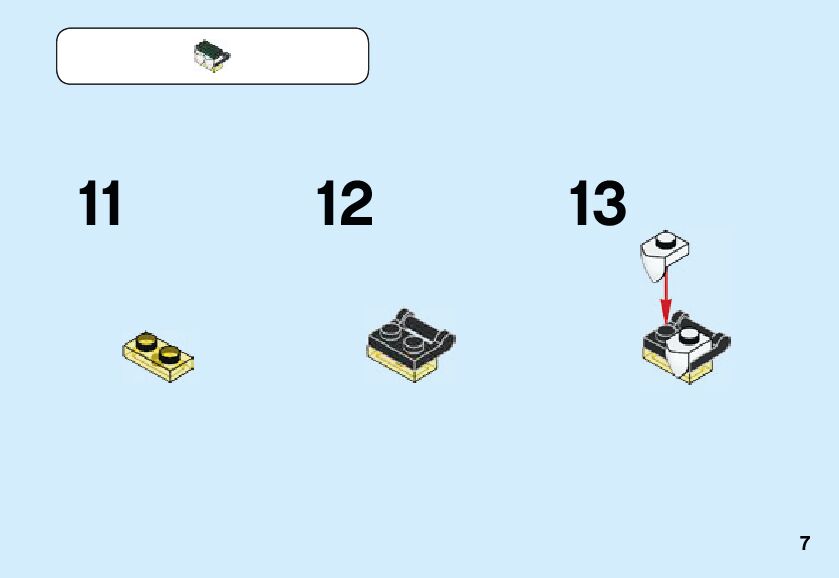 11

12

13

7