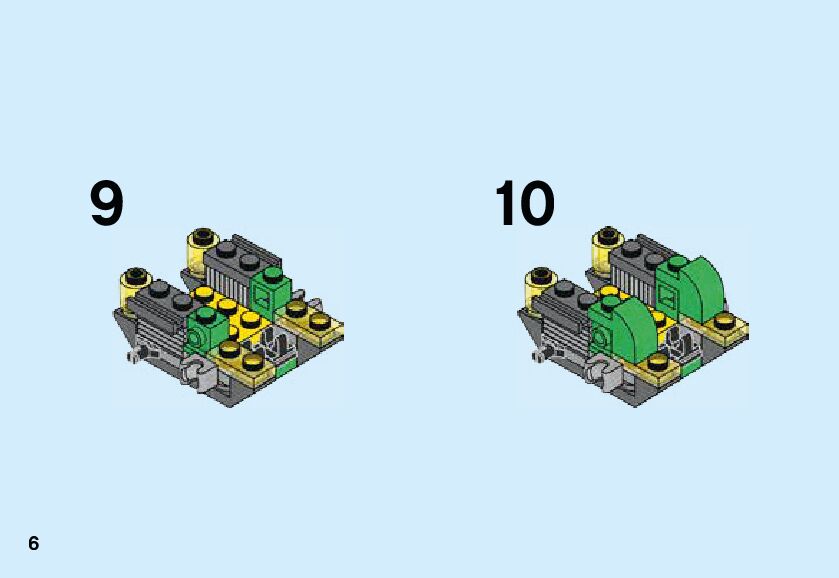 9

10

6