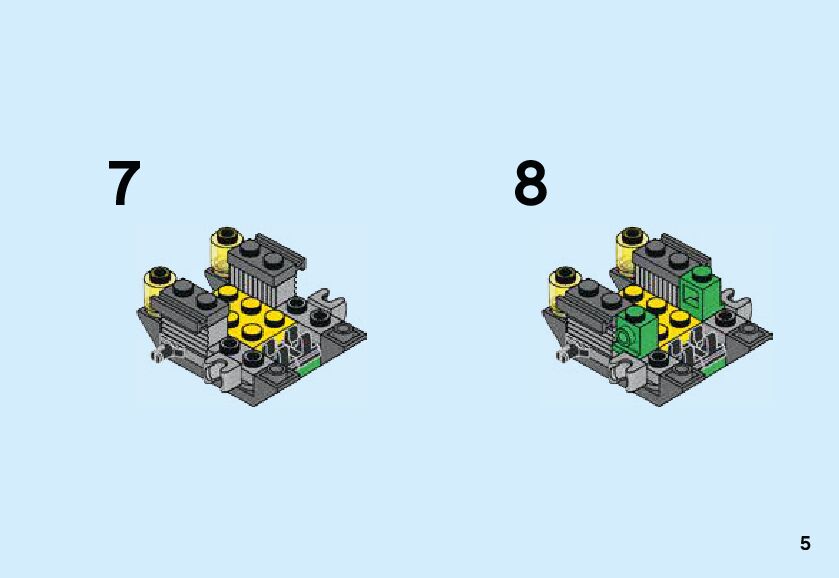 7

8

5