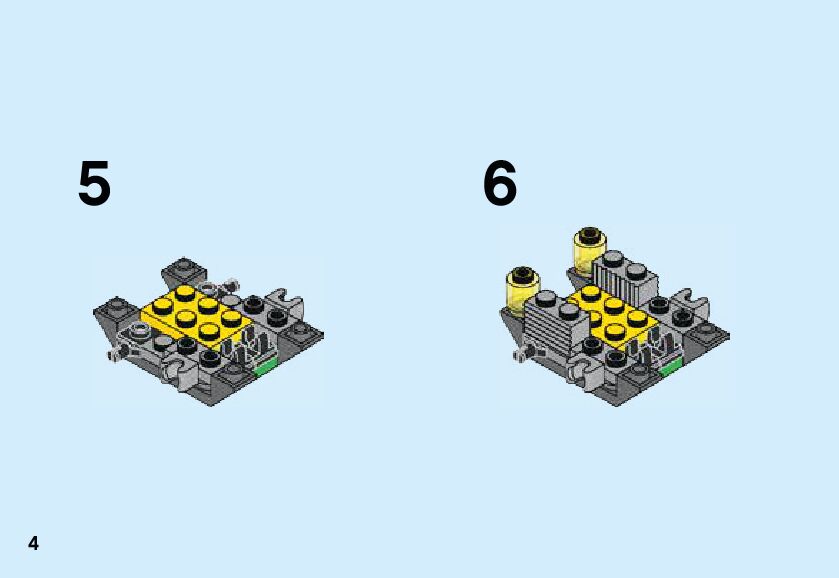 5

6

4