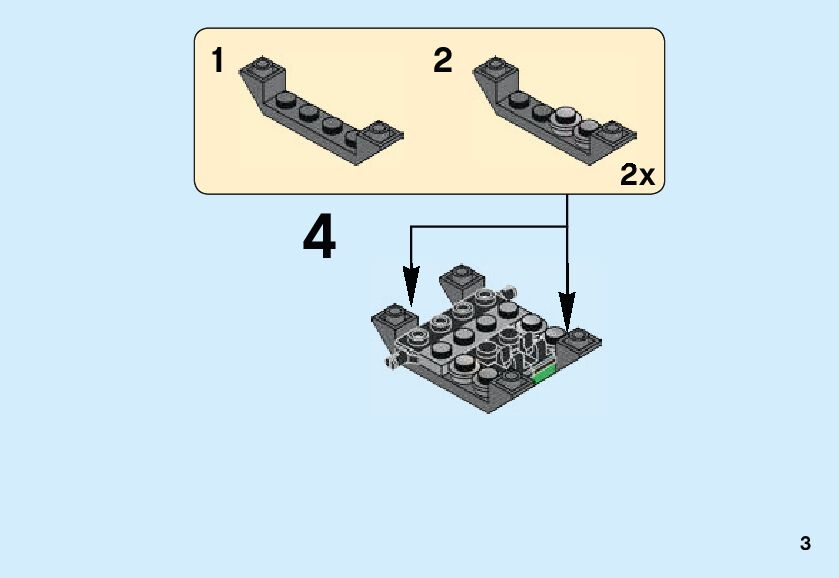 1

2

2x

4

3