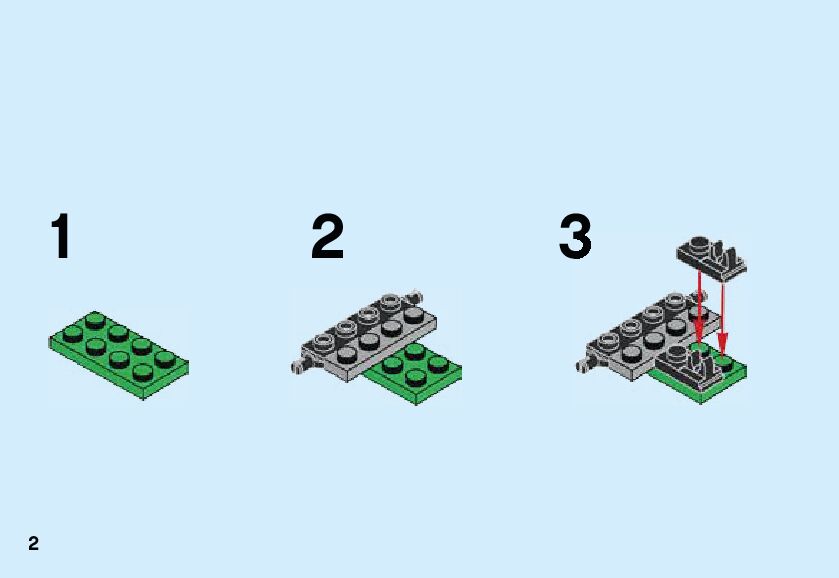 1

2

3

2