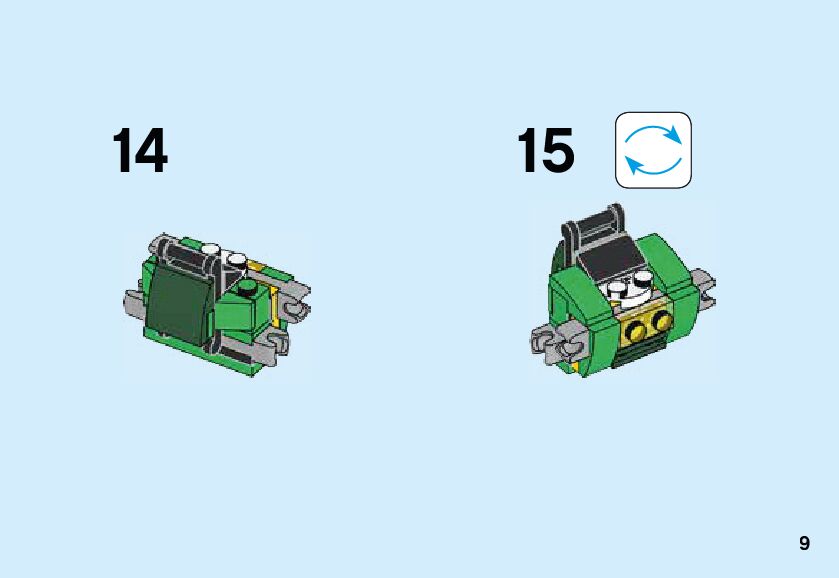 14

15

9