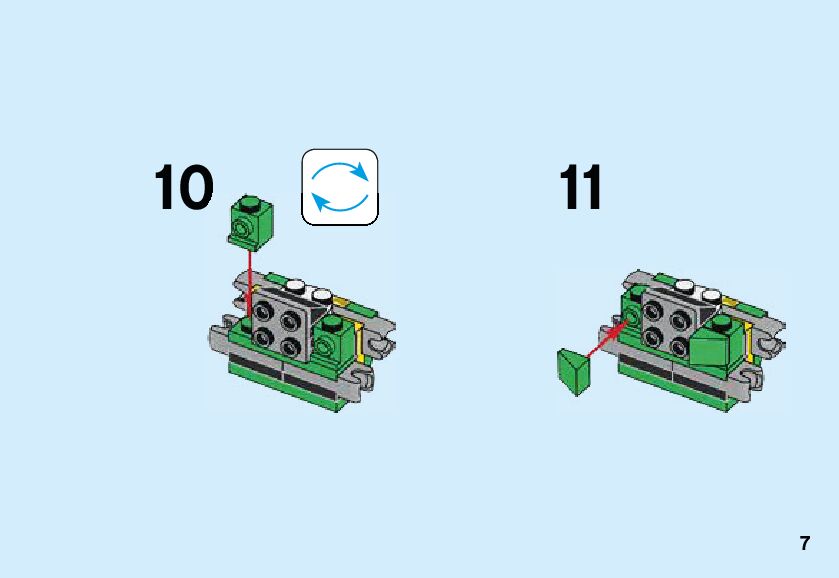 10

11

7