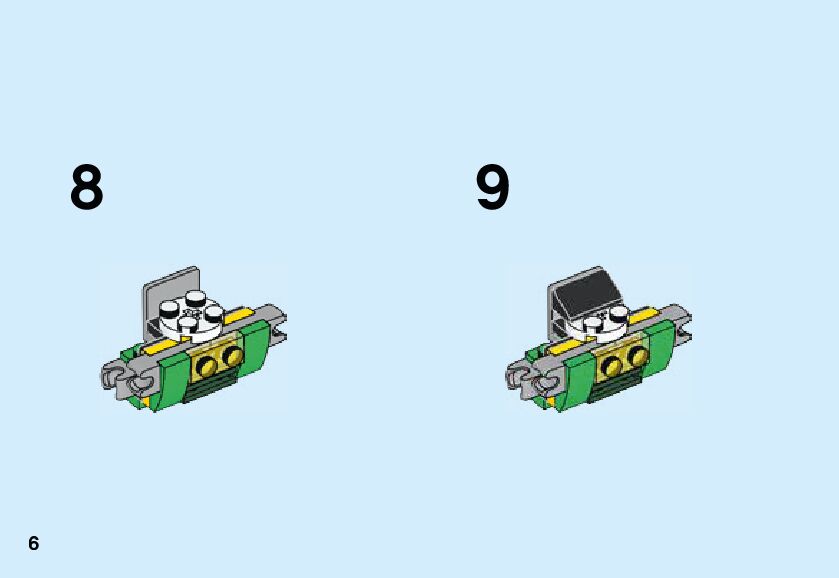 8

9

6