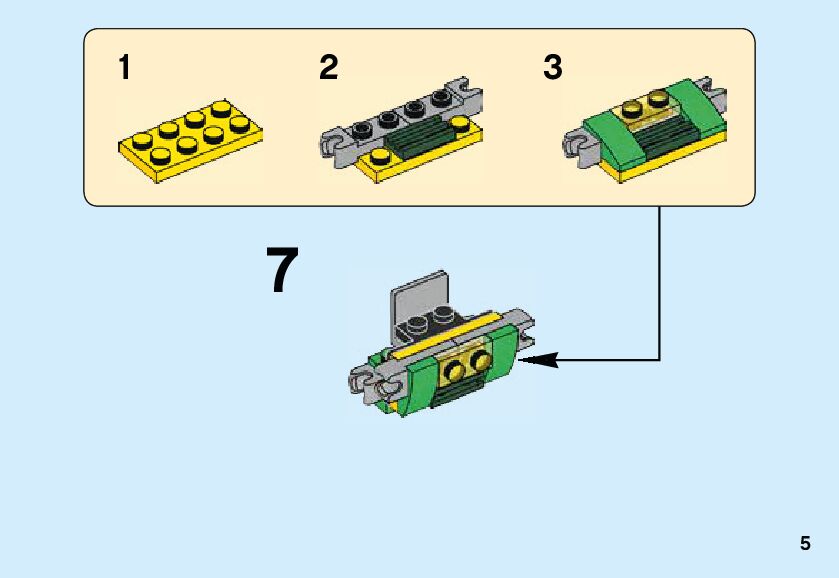 1
2
3
7
5