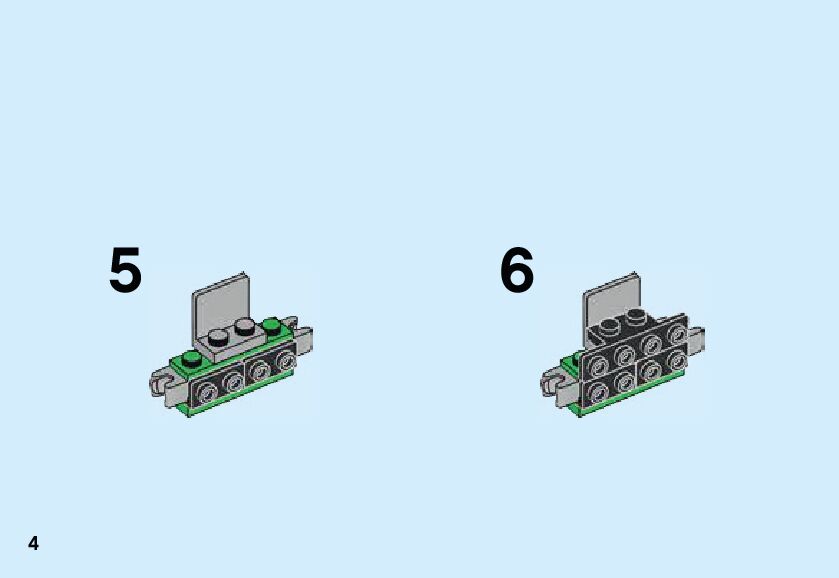 5

6

4