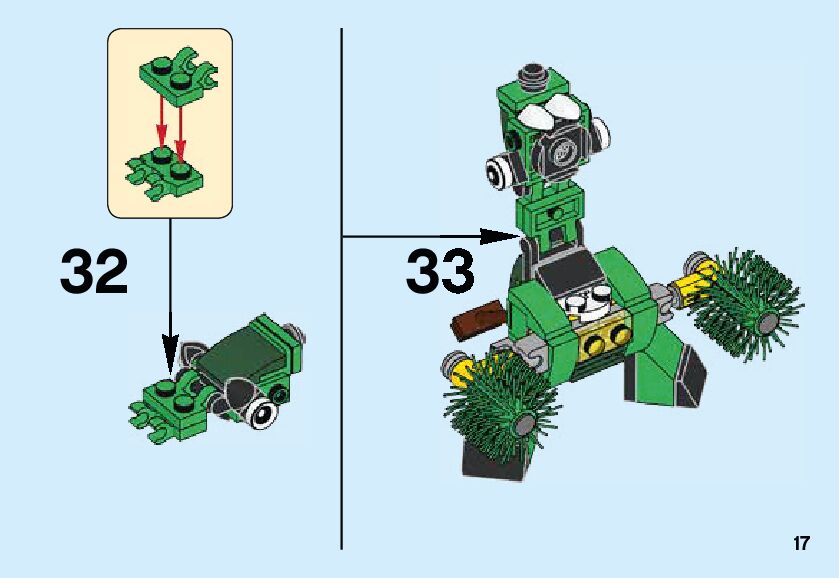 32

33

17