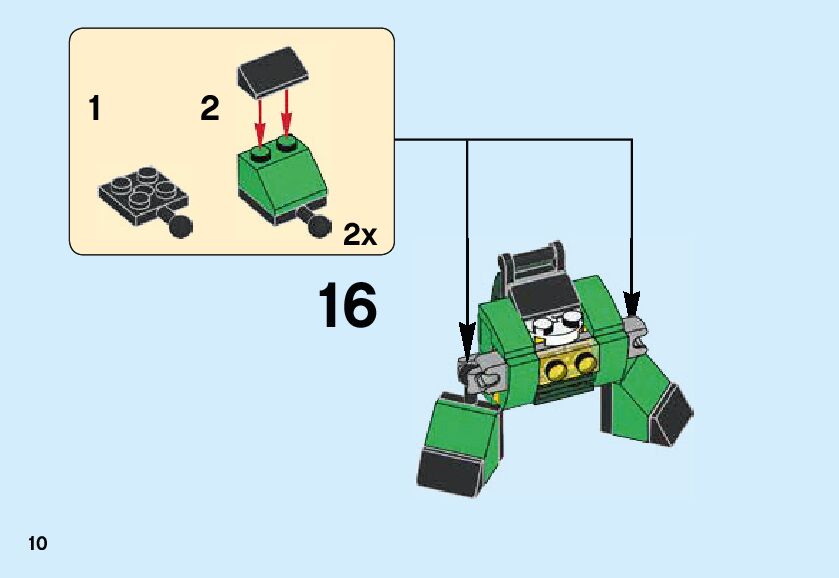 1

2

2x

16

10