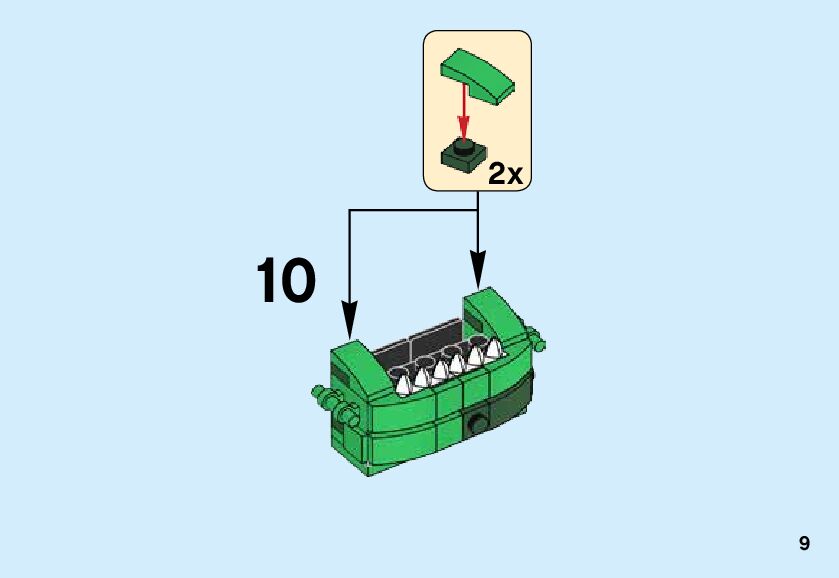 2x

10

9