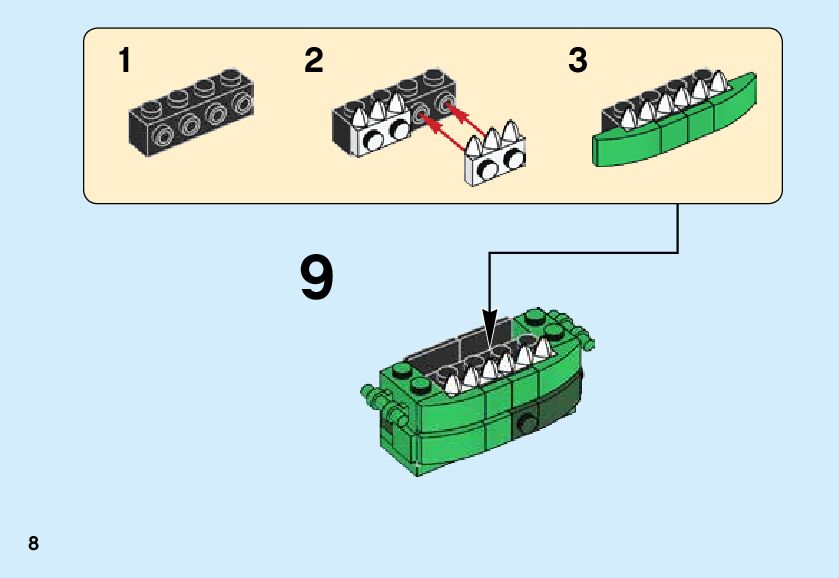 1

2

3

9

8