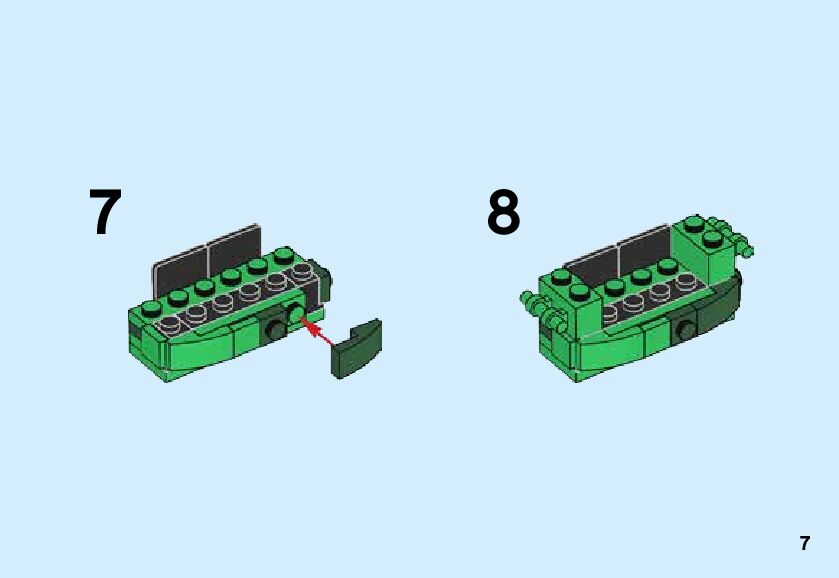 7

8

7