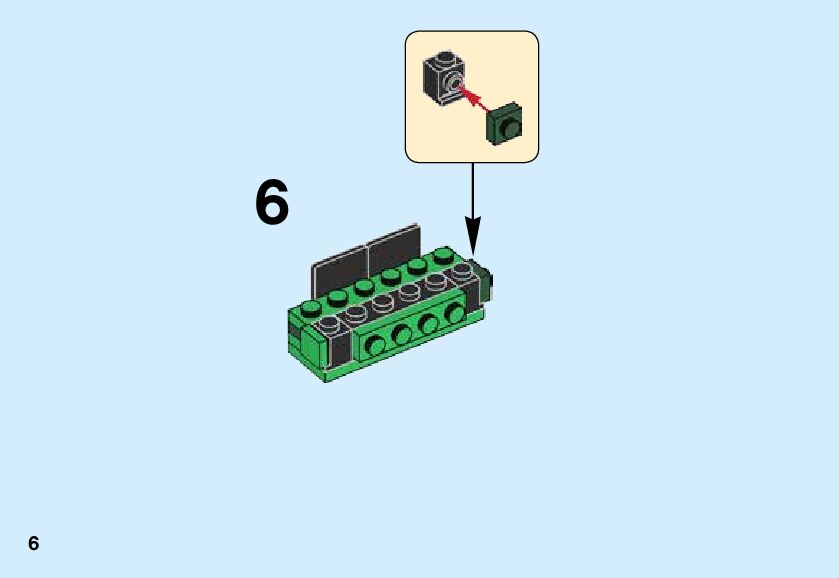 6

6