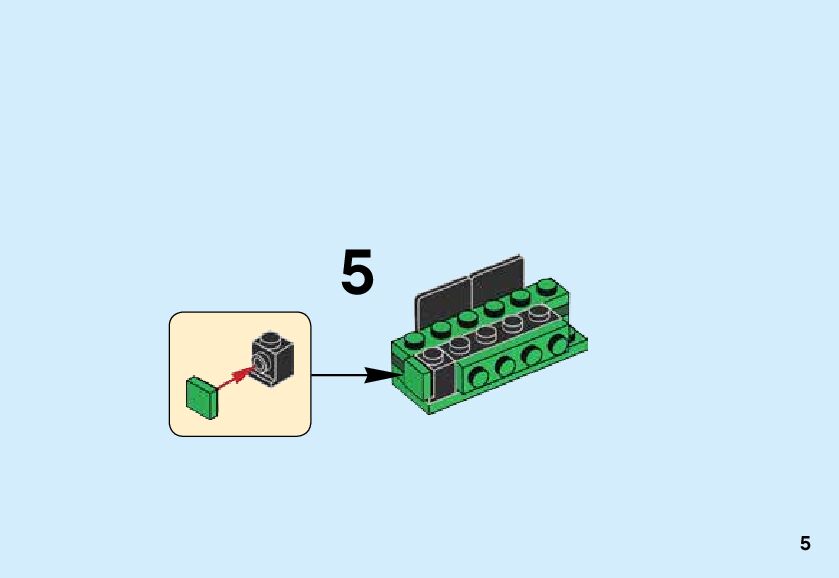 5

5