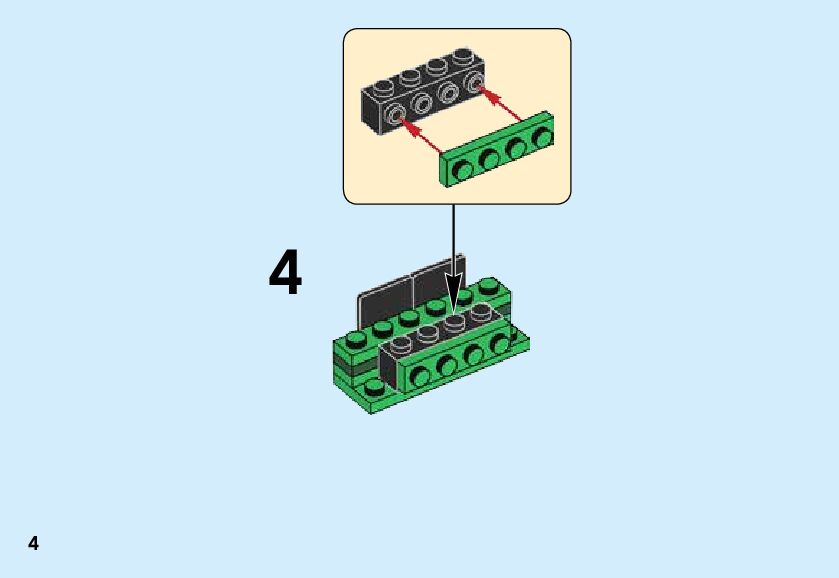 4

4