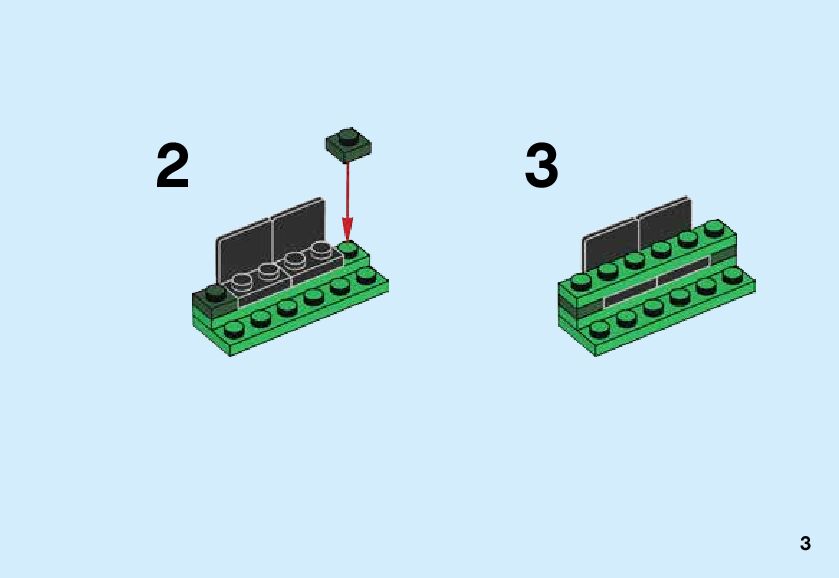 2

3

3