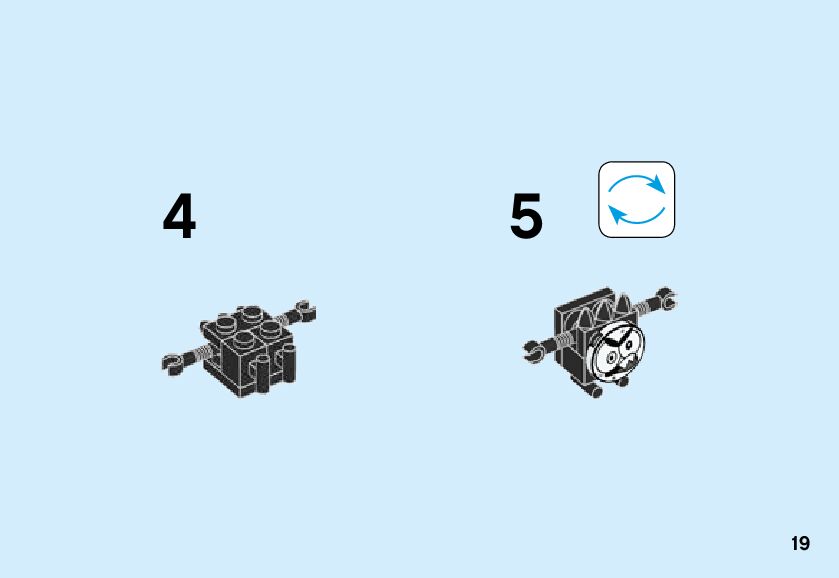 4

5

19