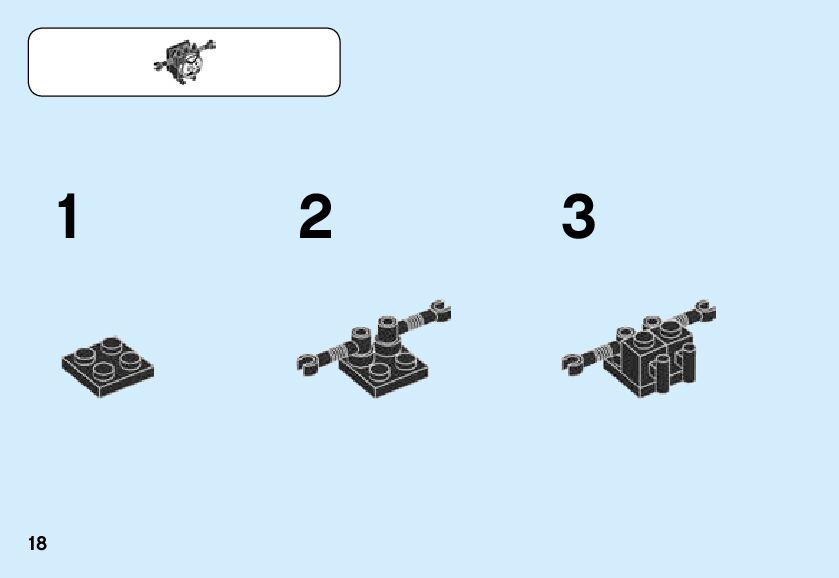 1

2

3

18