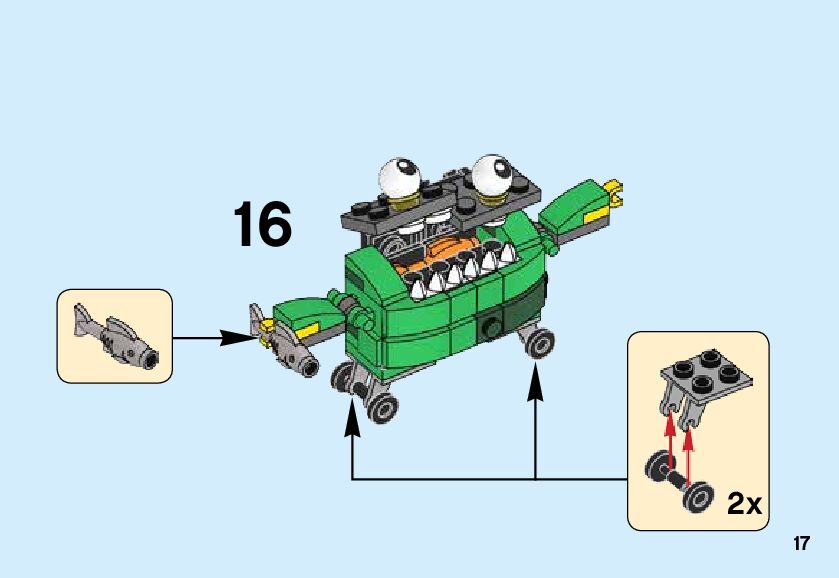 16

2x

17