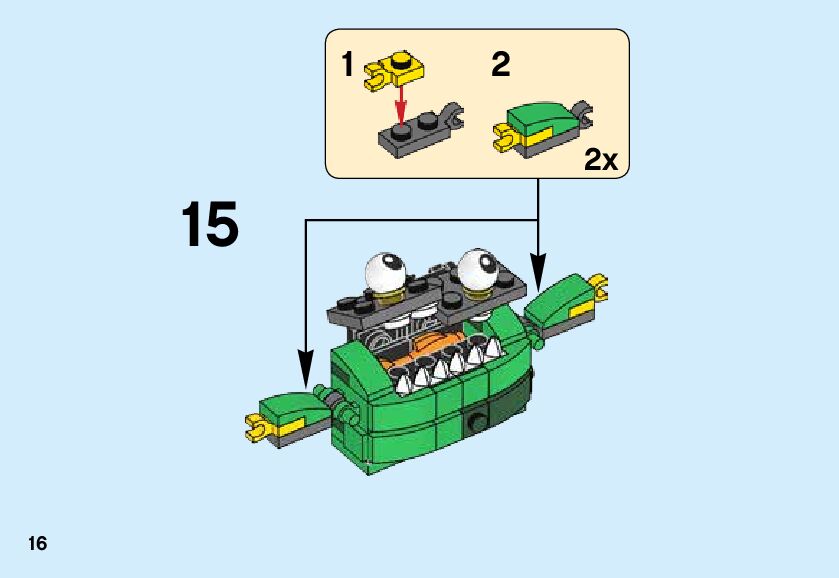 1
2
2x
15
16