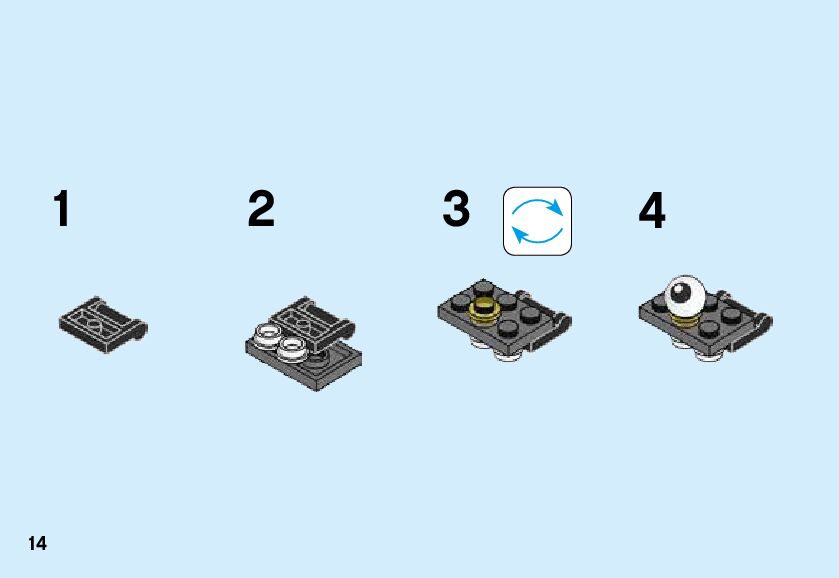 1

2

3

4

14